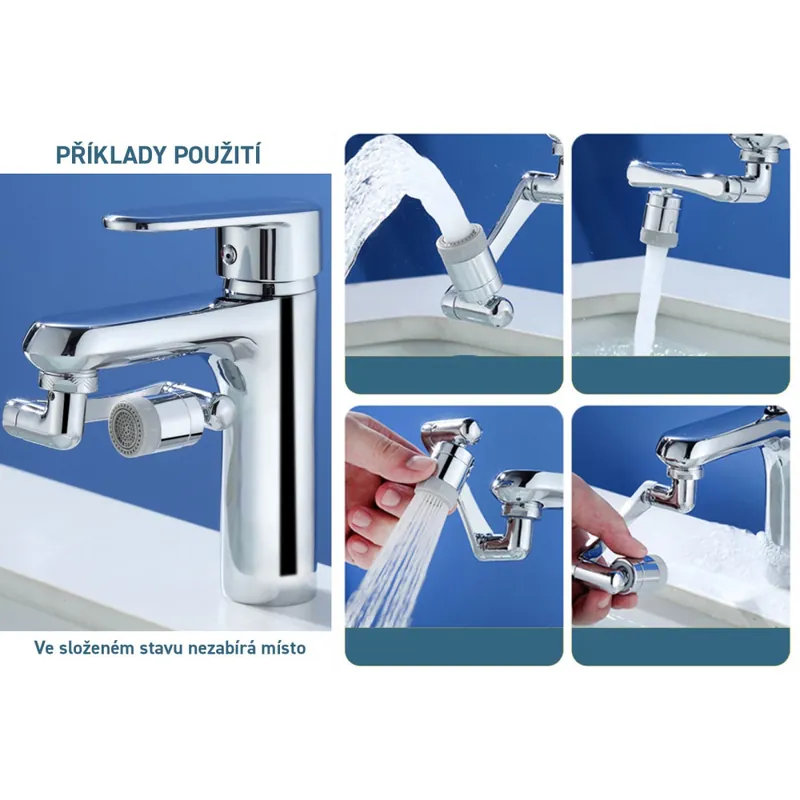 PŘÍKLADY POUŽITÍ

Ve složeném stavu nezabírá místo